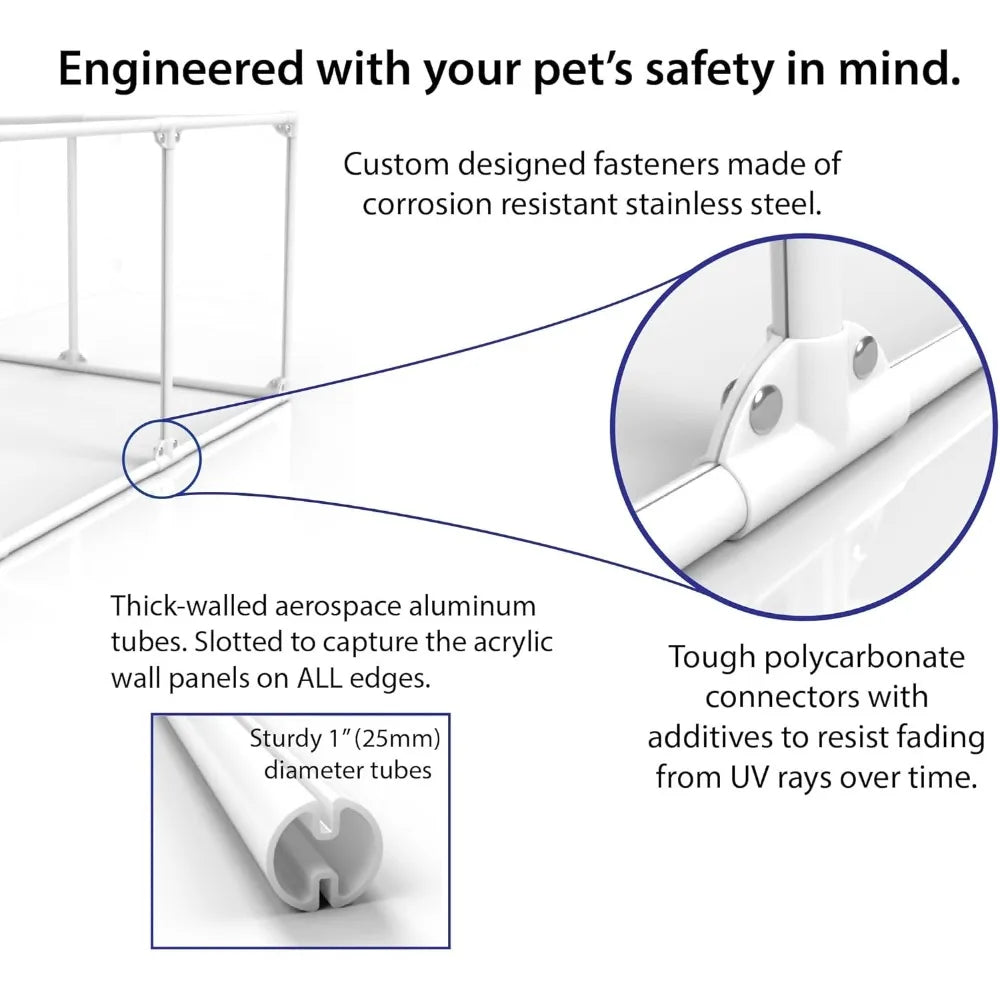 Engineered with your pet's safety in mind.

Custom designed fasteners made of corrosion resistant stainless steel.

Thick-walled aerospace aluminum tubes. Slotted to capture the acrylic wall panels on ALL edges.

Sturdy 1" (25mm) diameter tubes

Tough polycarbonate connectors with additives to resist fading from UV rays over time.