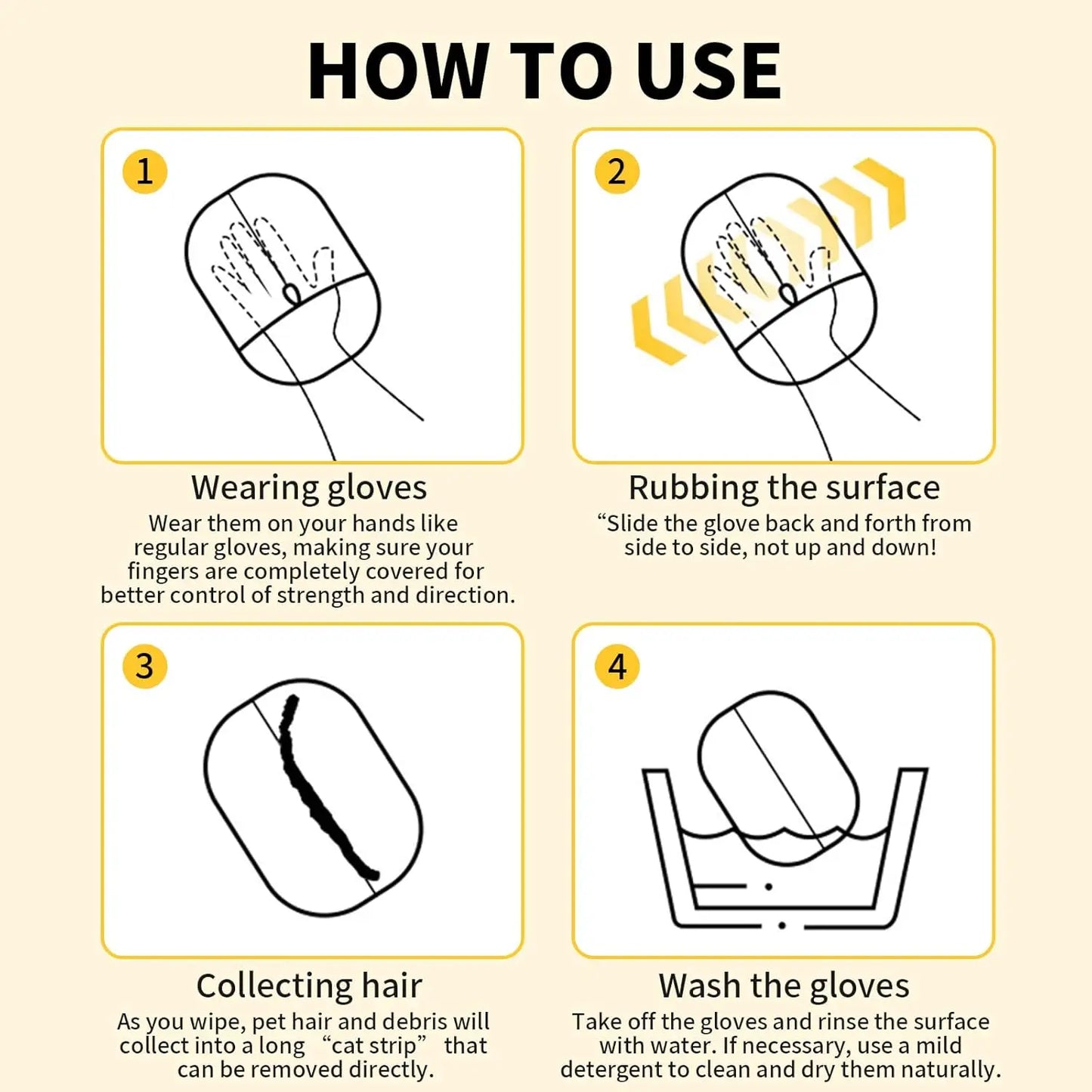 HOW TO USE

1

Wearing gloves

Wear them on your hands like regular gloves, making sure your fingers are completely covered for better control of strength and direction.

2

Rubbing the surface

“Slide the glove back and forth from side to side, not up and down!

3

Collecting hair

As you wipe, pet hair and debris will collect into a long “cat strip” that can be removed directly.

4

Wash the gloves

Take off the gloves and rinse the surface with water. If necessary, use a mild detergent to clean and dry them naturally.